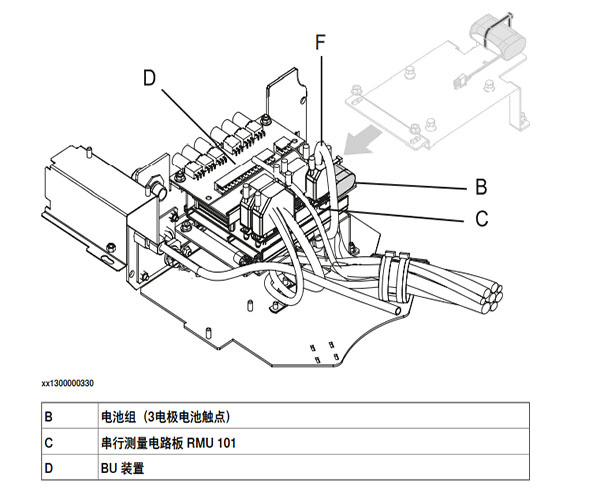 F

D

B

C

xx1300000330

| B | 电池组（3电极电池触点） |
|---|---|
| C | 串行测量电路板 RMU 101 |
| D | BU 装置 |