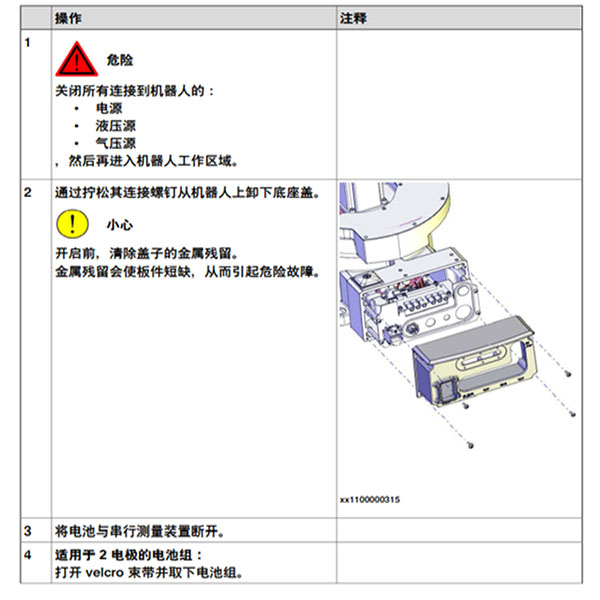 |  | 操作 | 注释 |
|---|---|---|
| 1 | 危险<br>关闭所有连接到机器人的：<br>• 电源<br>• 液压源<br>• 气压源<br>，然后再进入机器人工作区域。 |  |
| 2 | 通过拧松其连接螺钉从机器人上卸下底座盖。<br>小心<br>开启前，清除盖子的金属残留。<br>金属残留会使板件短缺，从而引起危险故障。 | xx1100000315 |
| 3 | 将电池与串行测量装置断开。 |  |
| 4 | 适用于 2 电极的电池组：<br>打开 velcro 束带并取下电池组。 |  |